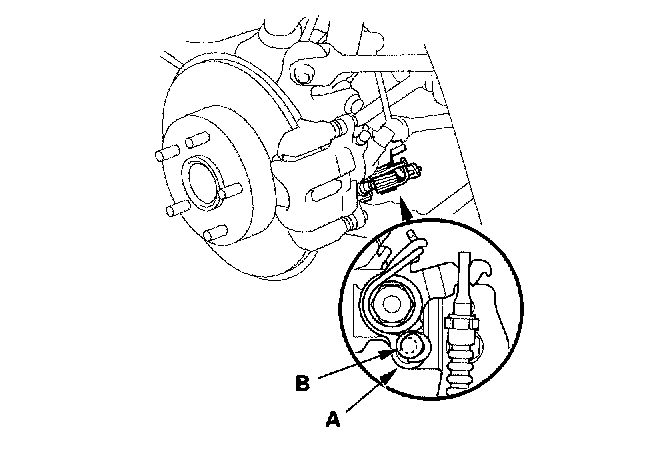 B

A