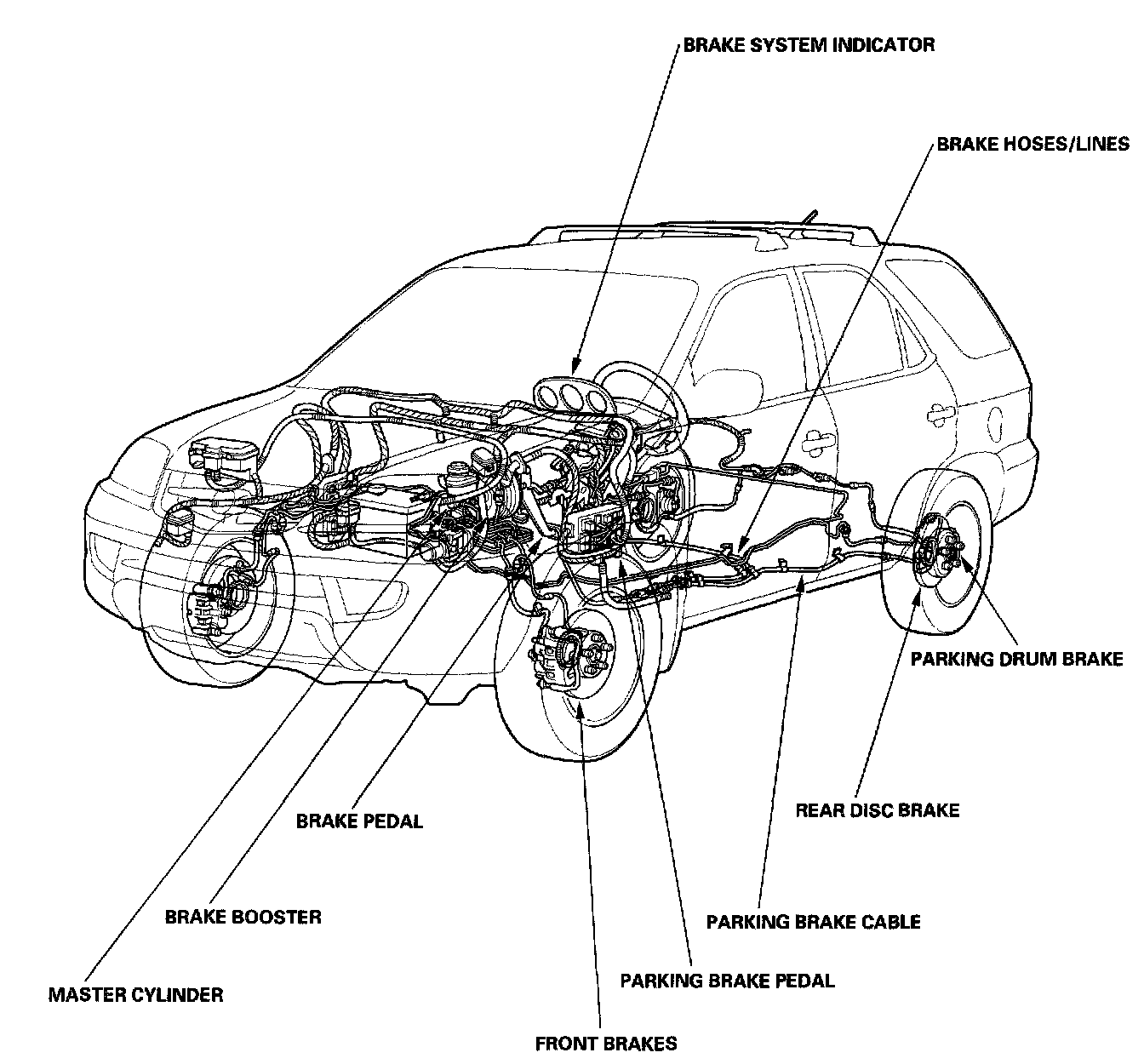 BRAKE SYSTEM INDICATOR

BRAKE HOSES/LINES

PARKING DRUM BRAKE

REAR DISC BRAKE

BRAKE PEDAL

BRAKE BOOSTER

PARKING BRAKE CABLE

MASTER CYLINDER

PARKING BRAKE PEDAL

FRONT BRAKES