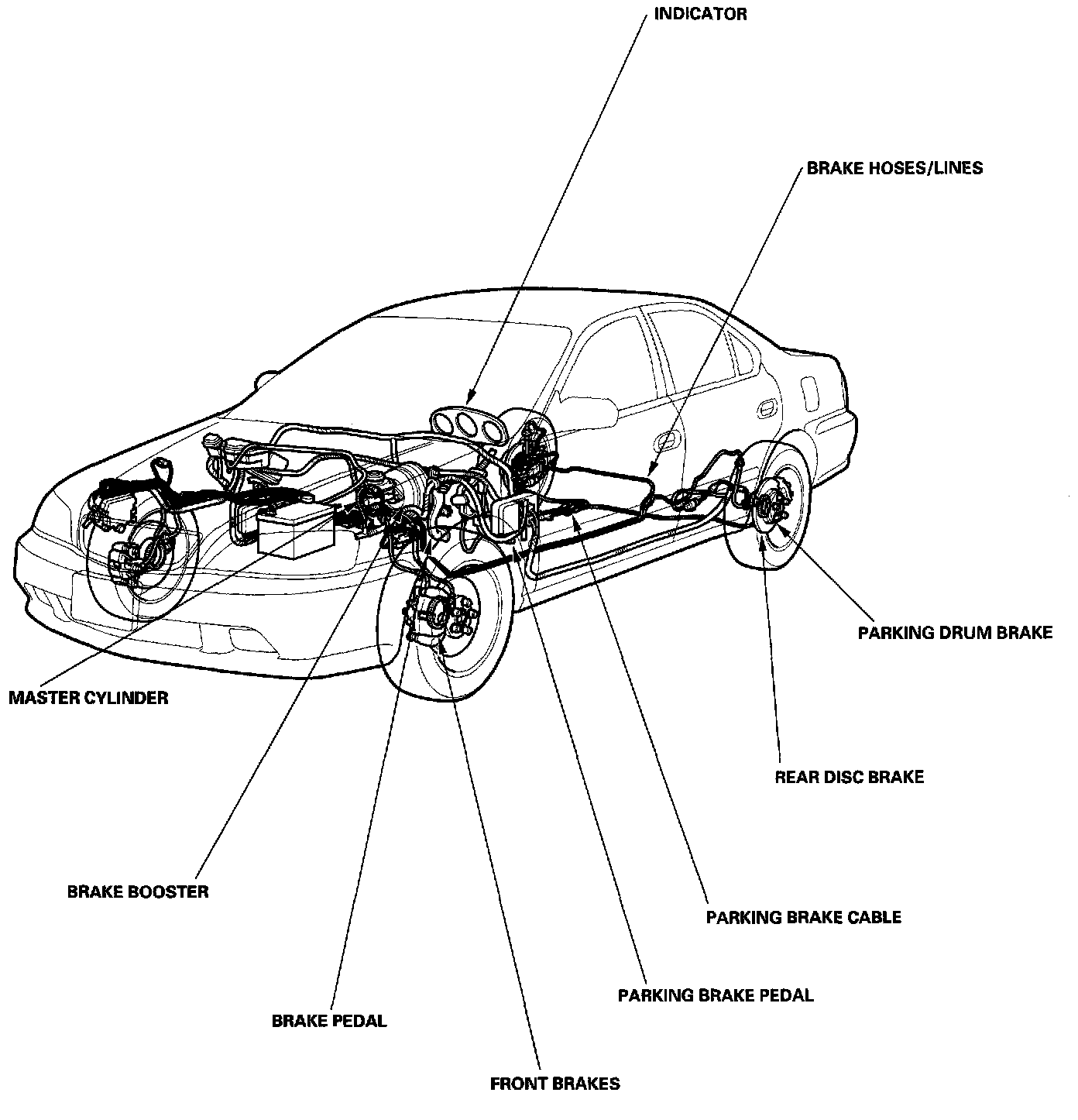 INDICATOR

BRAKE HOSES/LINES

PARKING DRUM BRAKE

MASTER CYLINDER

REAR DISC BRAKE

BRAKE BOOSTER

PARKING BRAKE CABLE

PARKING BRAKE PEDAL

BRAKE PEDAL

FRONT BRAKES