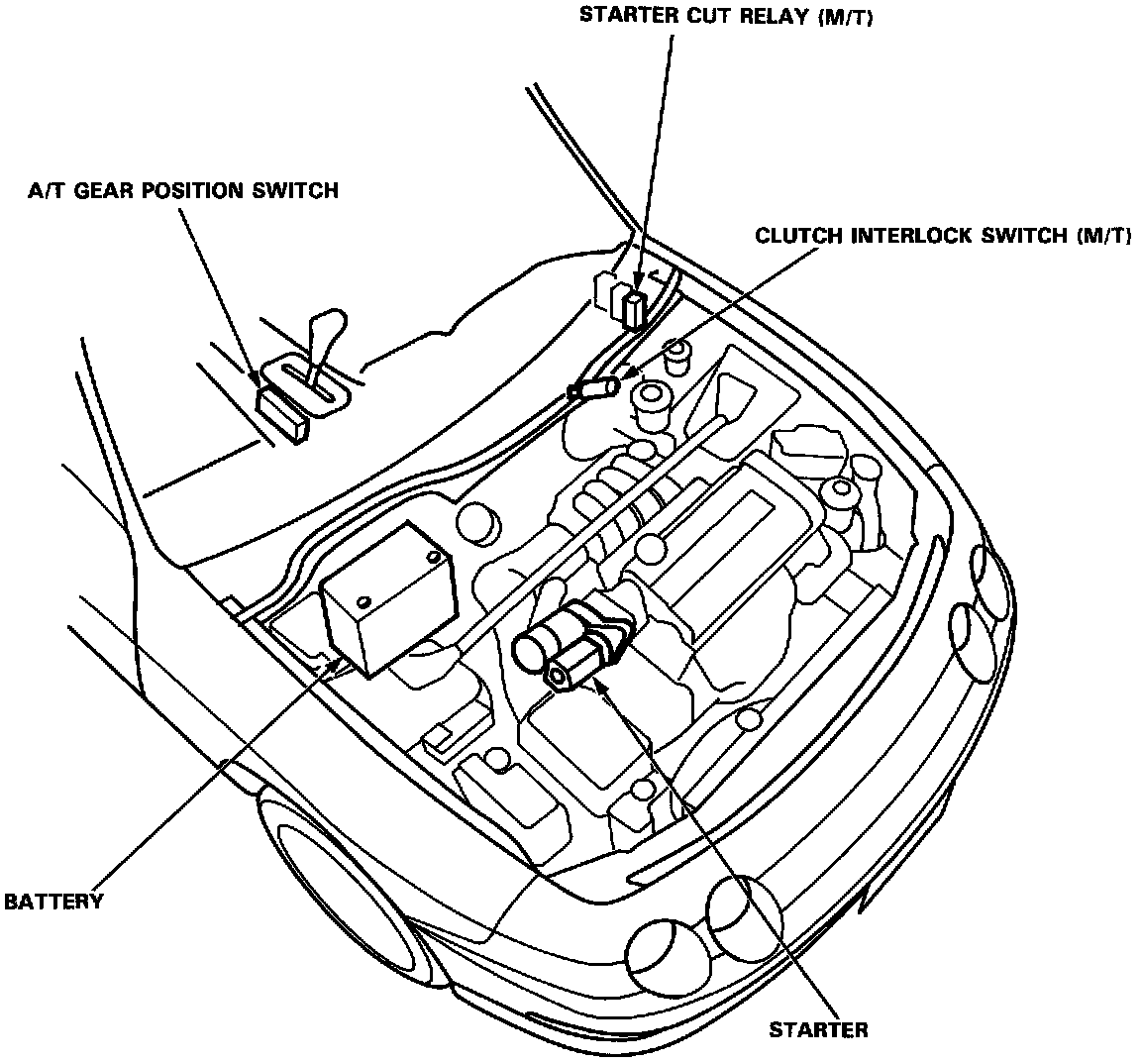 STARTER CUT RELAY (M/T)

A/T GEAR POSITION SWITCH

CLUTCH INTERLOCK SWITCH (M/T)

BATTERY

STARTER