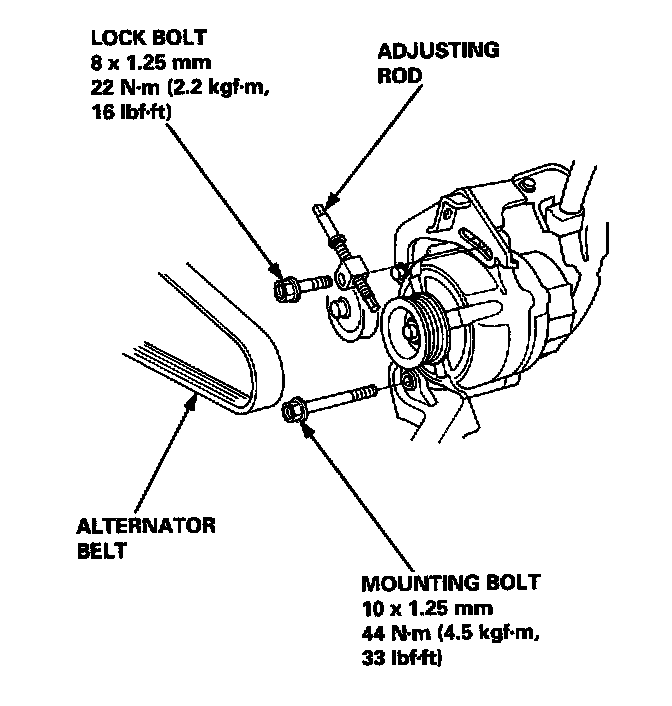 LOCK BOLT
8 x 1.25 mm
22 N·m (2.2 kgf·m, 16 lbf·ft)

ADJUSTING ROD

ALTERNATOR BELT

MOUNTING BOLT
10 x 1.25 mm
44 N·m (4.5 kgf·m, 33 lbf·ft)