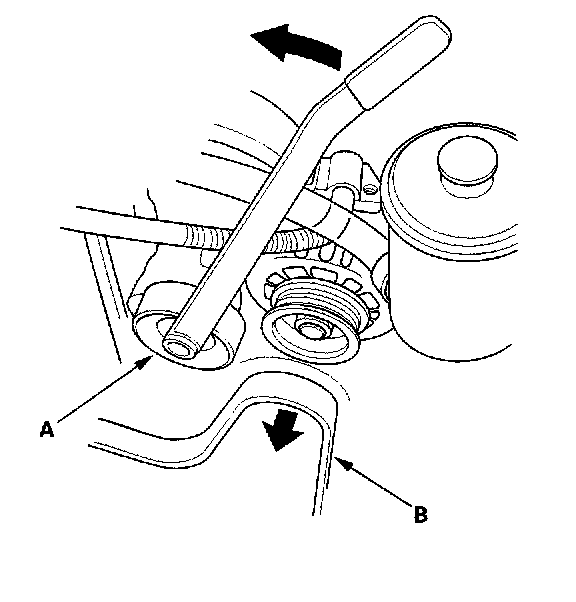 A

B