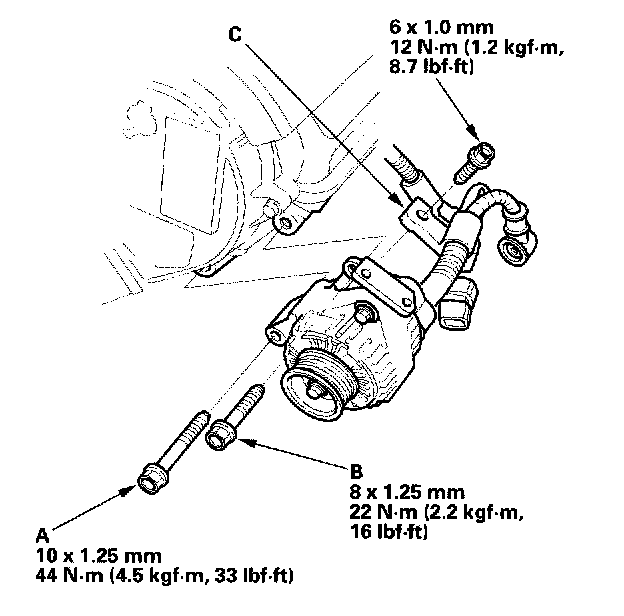 C

6 x 1.0 mm
12 N·m (1.2 kgf·m, 8.7 lbf·ft)

B
8 x 1.25 mm
22 N·m (2.2 kgf·m, 16 lbf·ft)

A
10 x 1.25 mm
44 N·m (4.5 kgf·m, 33 lbf·ft)