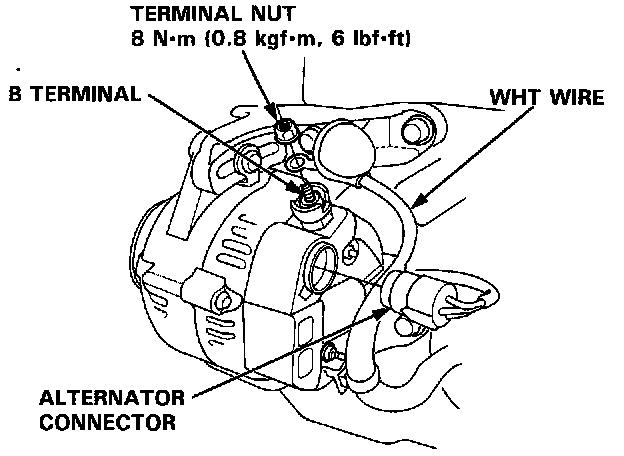 TERMINAL NUT
8 N·m (0.8 kgf·m, 6 lbf·ft)

B TERMINAL

WHT WIRE

ALTERNATOR
CONNECTOR