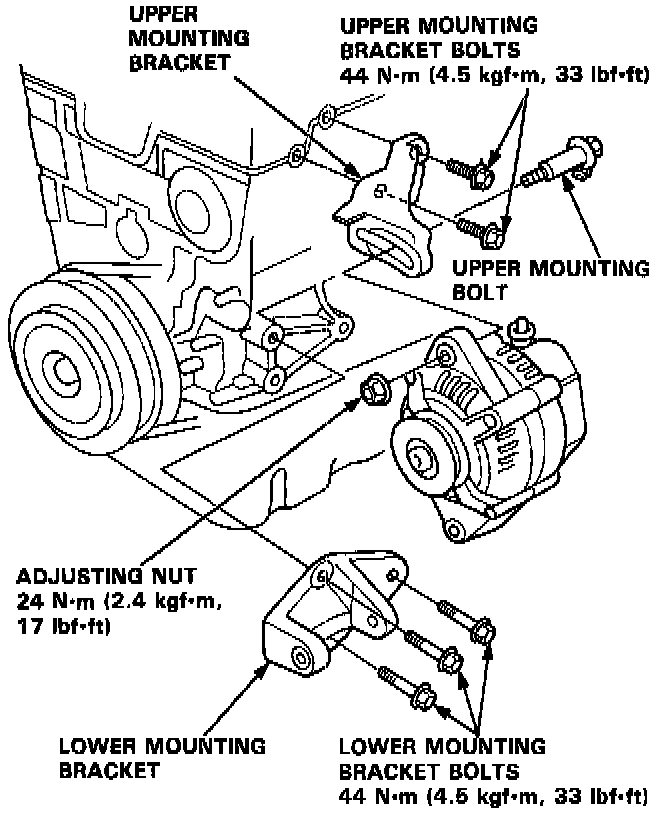 UPPER MOUNTING BRACKET

UPPER MOUNTING BRACKET BOLTS
44 N·m (4.5 kgf·m, 33 lbf·ft)

UPPER MOUNTING BOLT

ADJUSTING NUT
24 N·m (2.4 kgf·m, 17 lbf·ft)

LOWER MOUNTING BRACKET

LOWER MOUNTING BRACKET BOLTS
44 N·m (4.5 kgf·m, 33 lbf·ft)