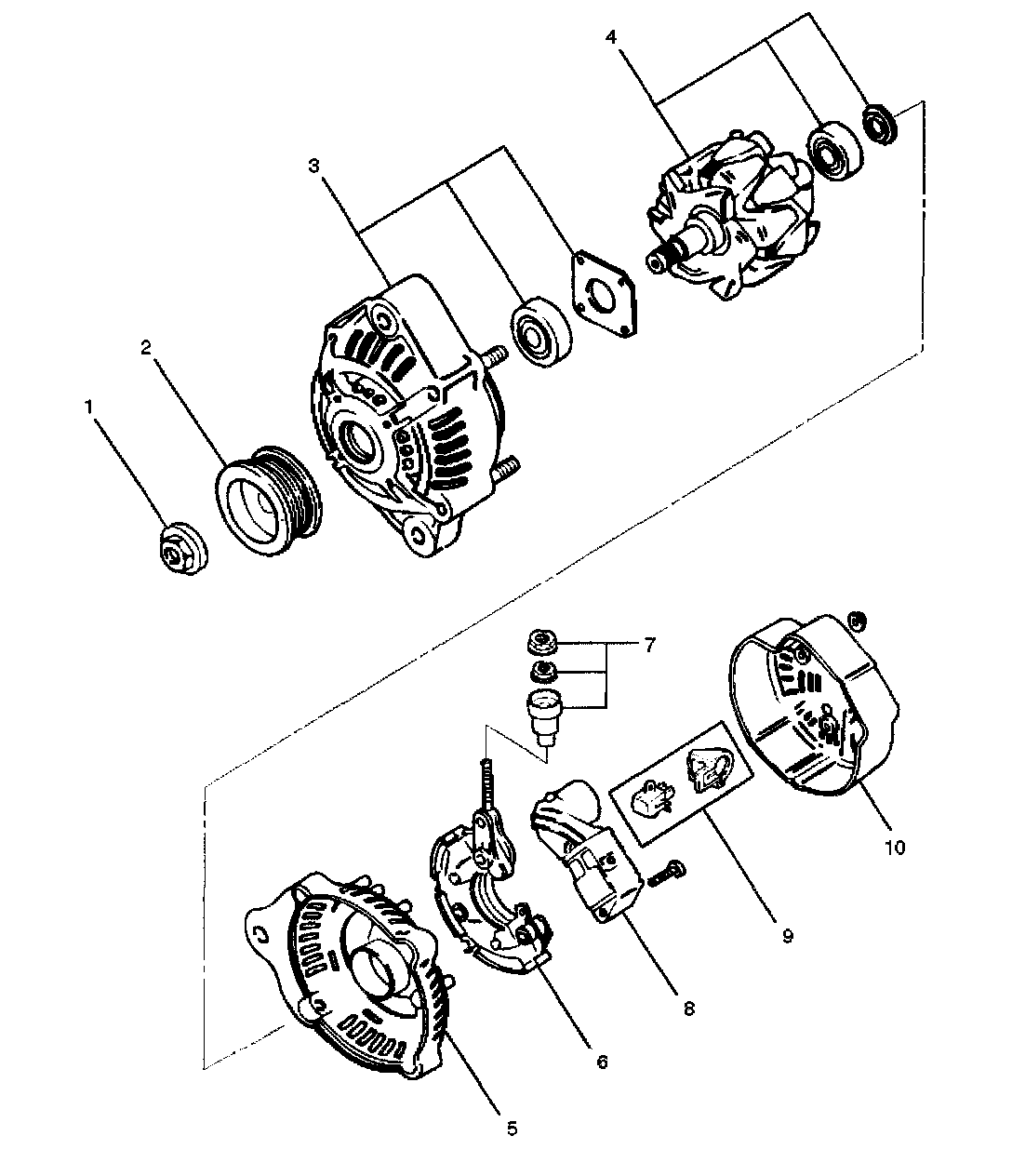 4
3
2
1
7
10
9
8
6
5