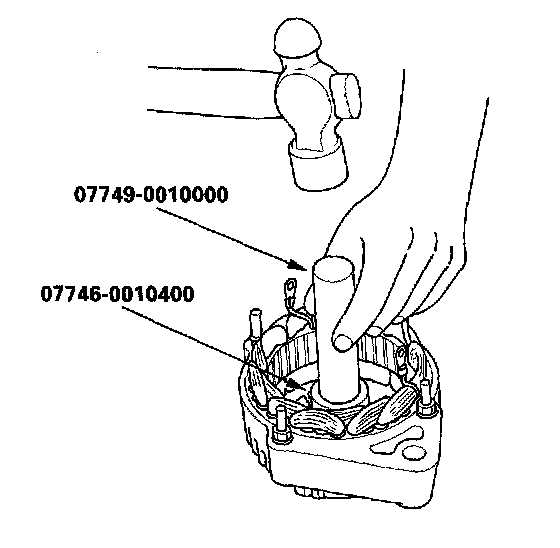 07749-0010000

07746-0010400