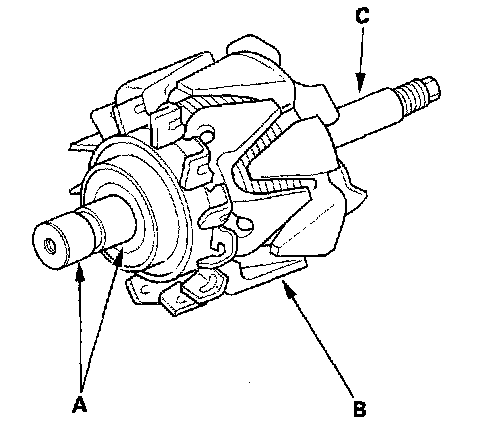 C

A

B