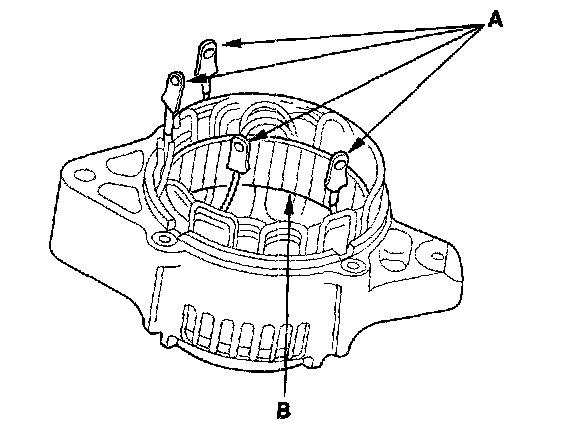 A
B