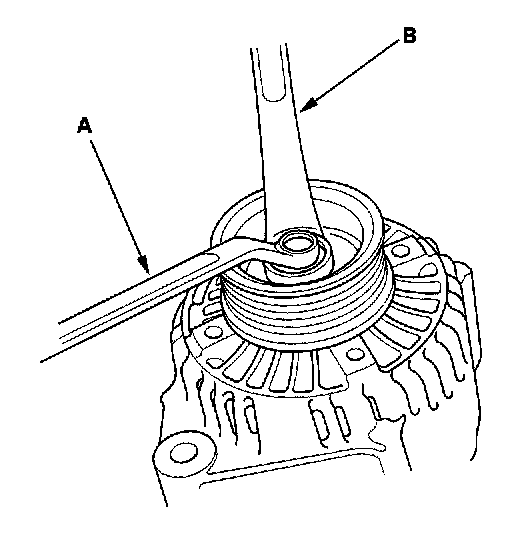 B
A