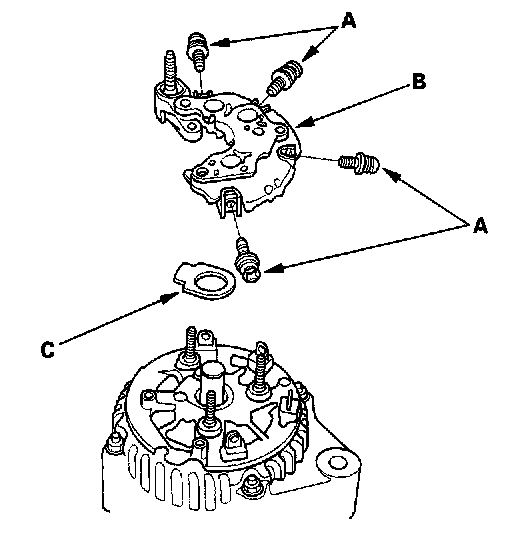 A
B
A
C