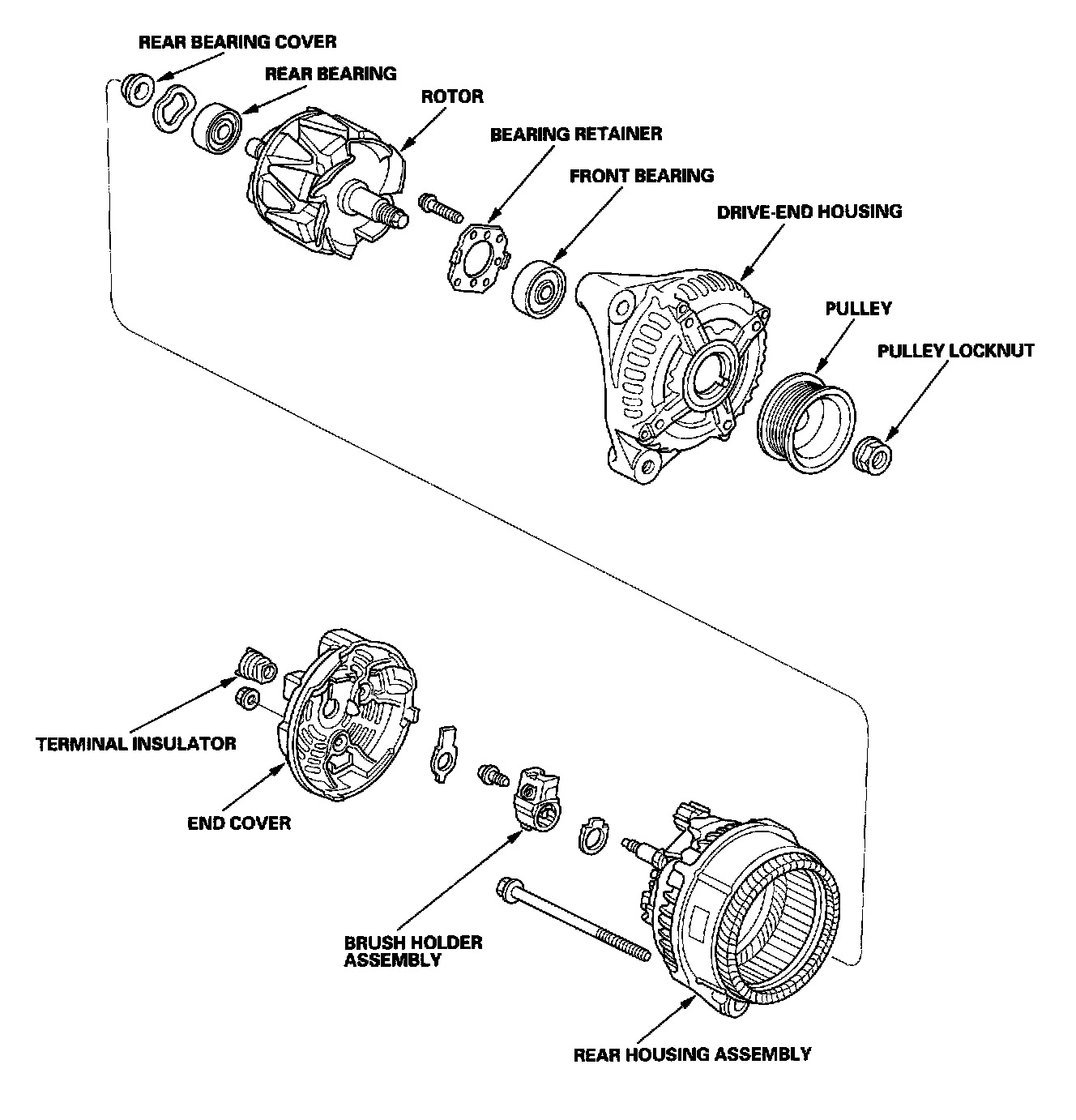 REAR BEARING COVER
REAR BEARING
ROTOR
BEARING RETAINER
FRONT BEARING
DRIVE-END HOUSING
PULLEY
PULLEY LOCKNUT
TERMINAL INSULATOR
END COVER
BRUSH HOLDER ASSEMBLY
REAR HOUSING ASSEMBLY