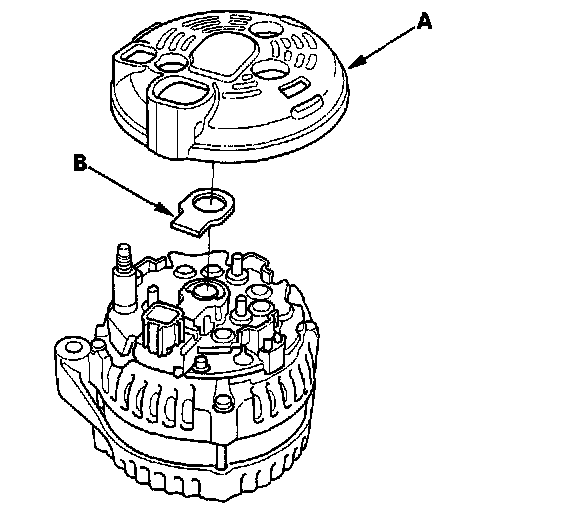 A
B