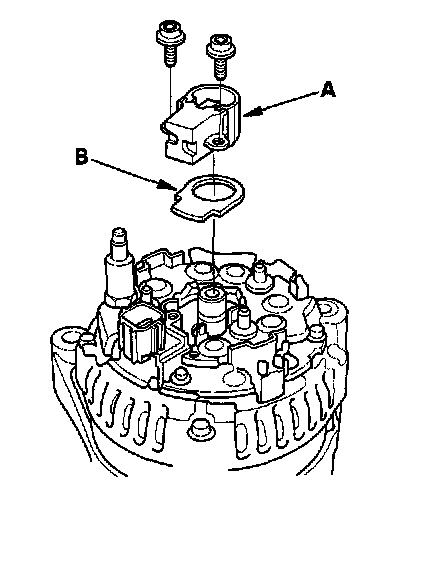 A

B