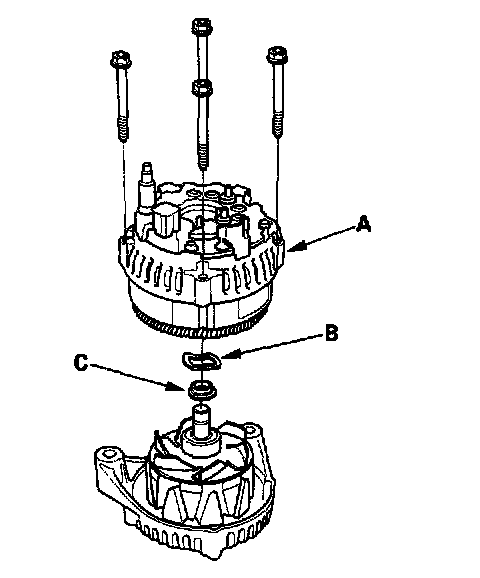 A

B

C