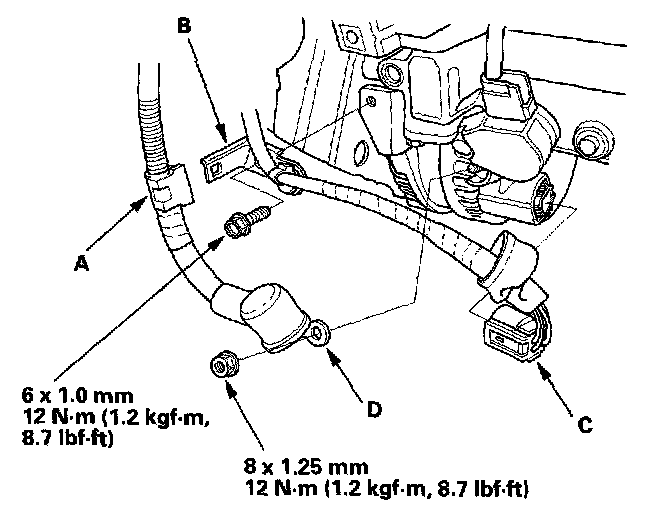 B

A

6 x 1.0 mm
12 N·m (1.2 kgf·m,
8.7 lbf·ft)

D

C

8 x 1.25 mm
12 N·m (1.2 kgf·m, 8.7 lbf·ft)