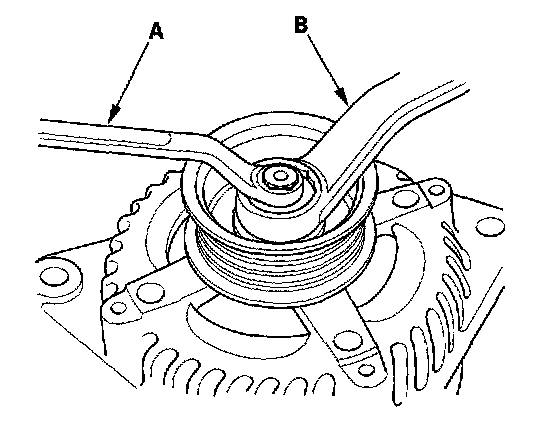 A
B