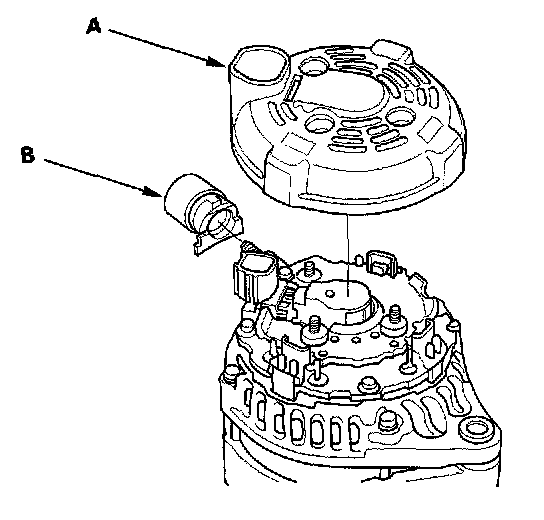 A

B