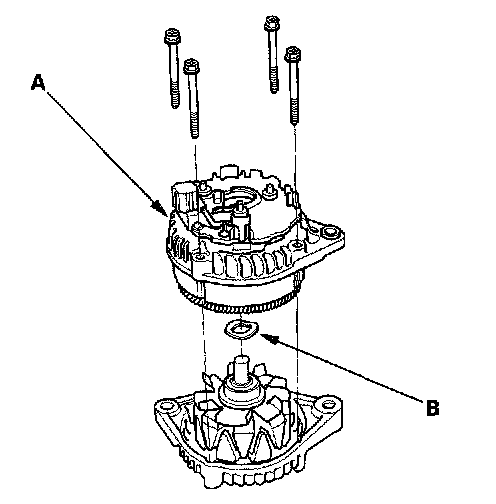 A

B