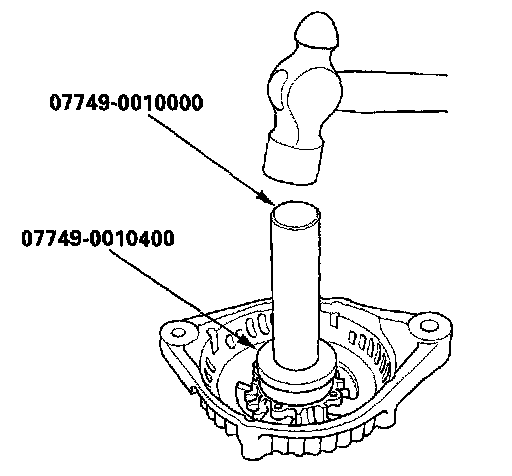 07749-0010000

07749-0010400