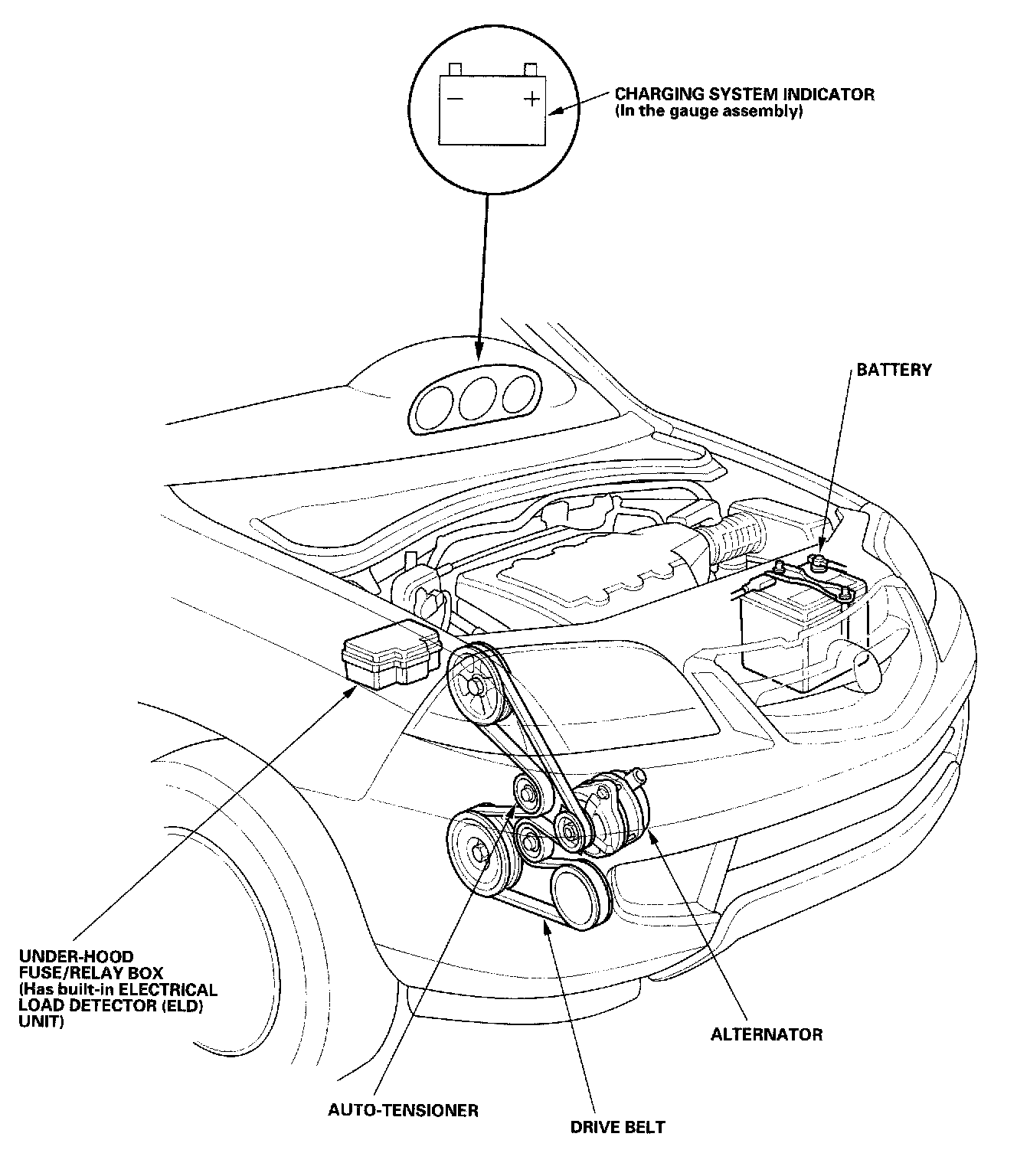 − +

CHARGING SYSTEM INDICATOR
(In the gauge assembly)

BATTERY

UNDER-HOOD
FUSE/RELAY BOX
(Has built-in ELECTRICAL
LOAD DETECTOR (ELD)
UNIT)

ALTERNATOR

AUTO-TENSIONER

DRIVE BELT