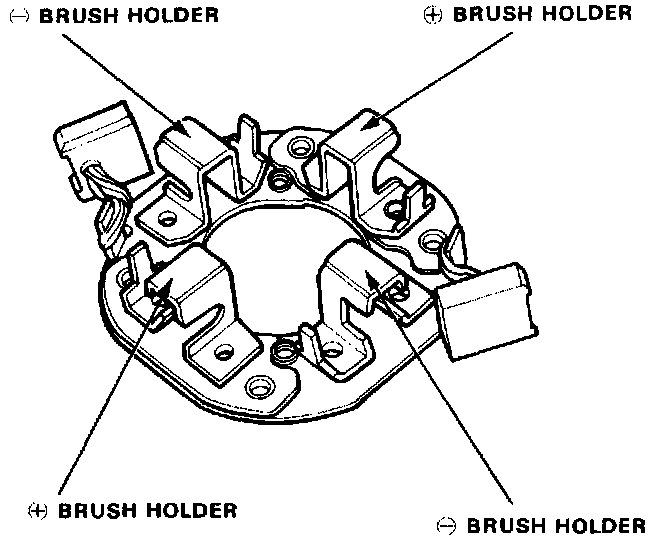 (−) BRUSH HOLDER

(+) BRUSH HOLDER

(+) BRUSH HOLDER

(−) BRUSH HOLDER