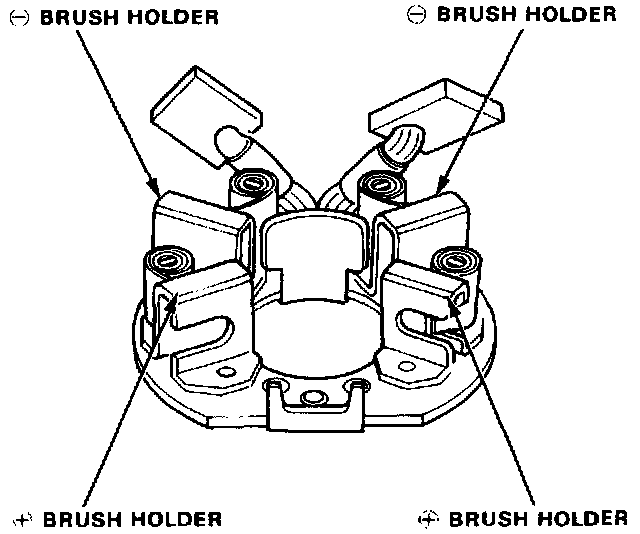 ⊖ BRUSH HOLDER

⊖ BRUSH HOLDER

⊕ BRUSH HOLDER

⊕ BRUSH HOLDER