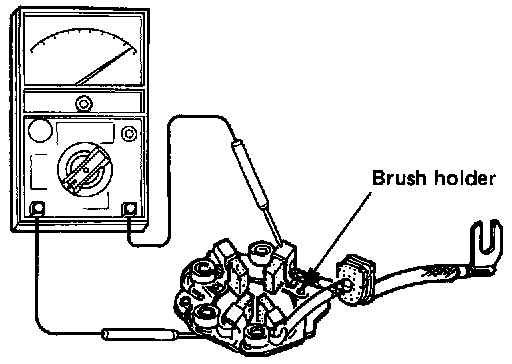 Brush holder