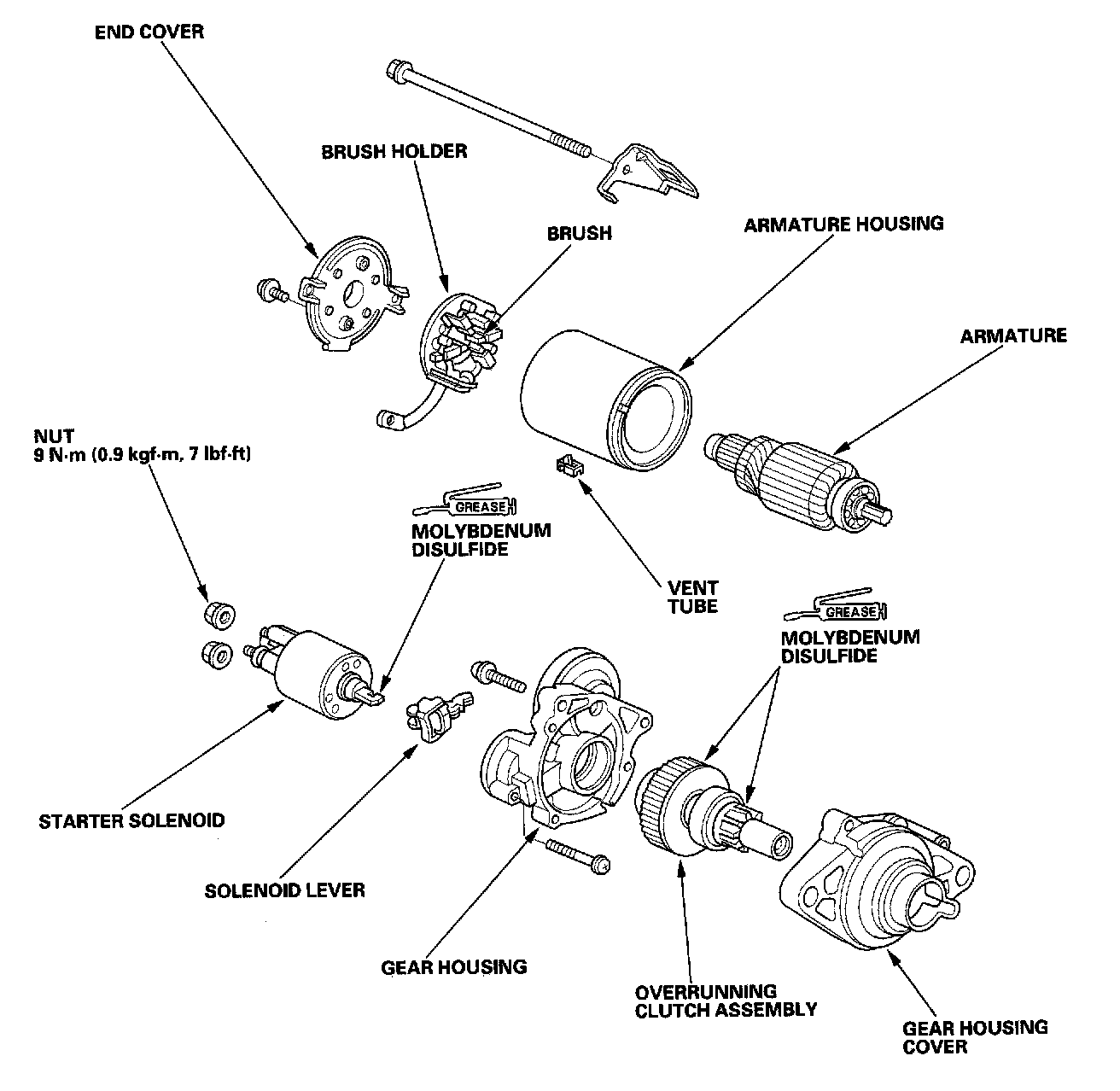 END COVER

BRUSH HOLDER

BRUSH

ARMATURE HOUSING

ARMATURE

NUT
9 N·m (0.9 kgf·m, 7 lbf·ft)

GREASE
MOLYBDENUM DISULFIDE

VENT TUBE

GREASE
MOLYBDENUM DISULFIDE

STARTER SOLENOID

SOLENOID LEVER

GEAR HOUSING

OVERRUNNING CLUTCH ASSEMBLY

GEAR HOUSING COVER