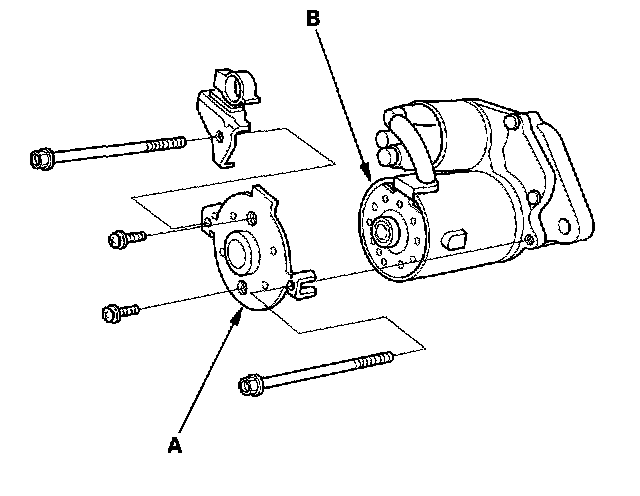 B

A