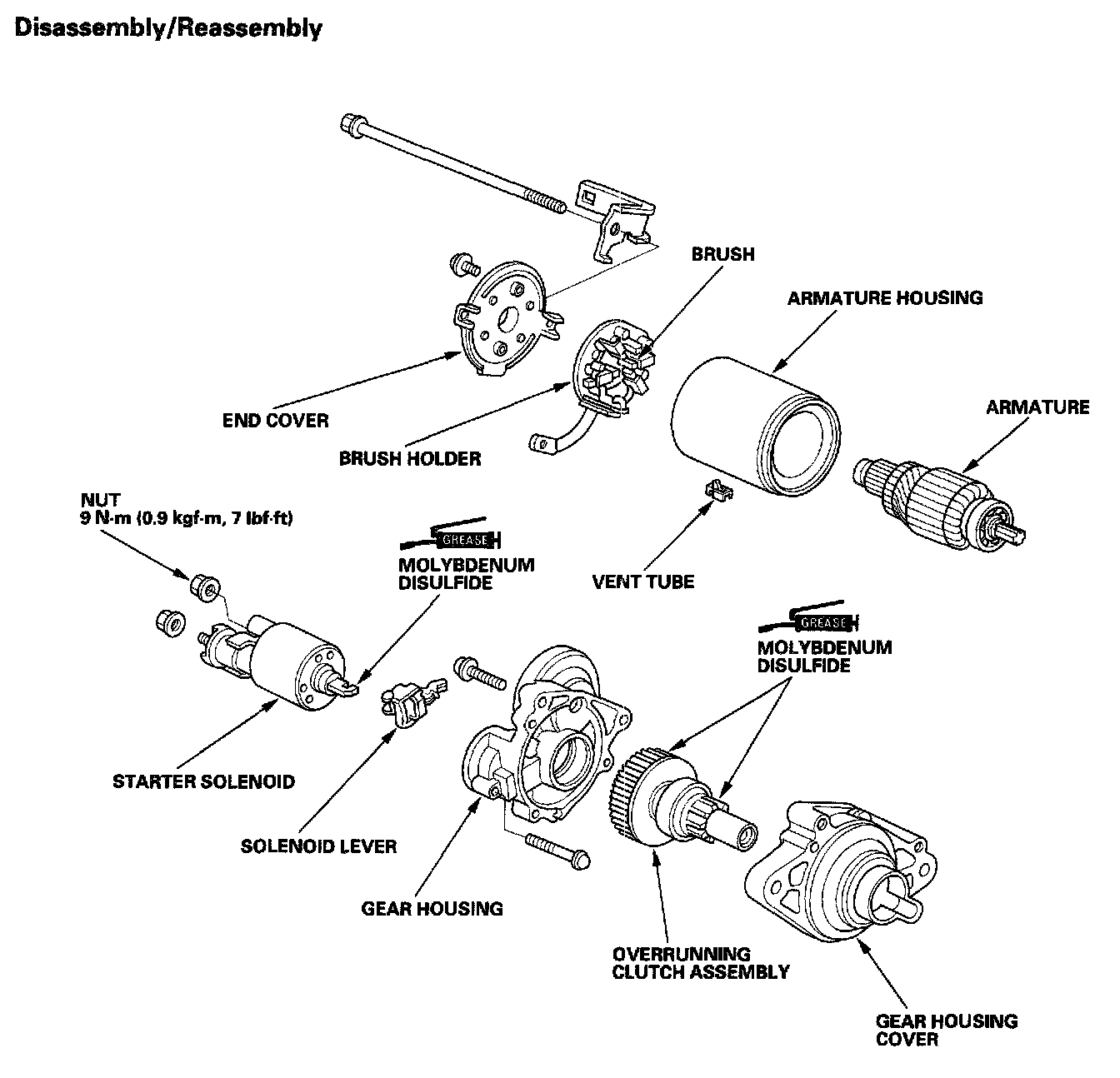 Disassembly/Reassembly

BRUSH

ARMATURE HOUSING

ARMATURE

END COVER

BRUSH HOLDER

NUT
9 N·m (0.9 kgf·m, 7 lbf·ft)

GREASE
MOLYBDENUM DISULFIDE

VENT TUBE

GREASE
MOLYBDENUM DISULFIDE

STARTER SOLENOID

SOLENOID LEVER

GEAR HOUSING

OVERRUNNING CLUTCH ASSEMBLY

GEAR HOUSING COVER