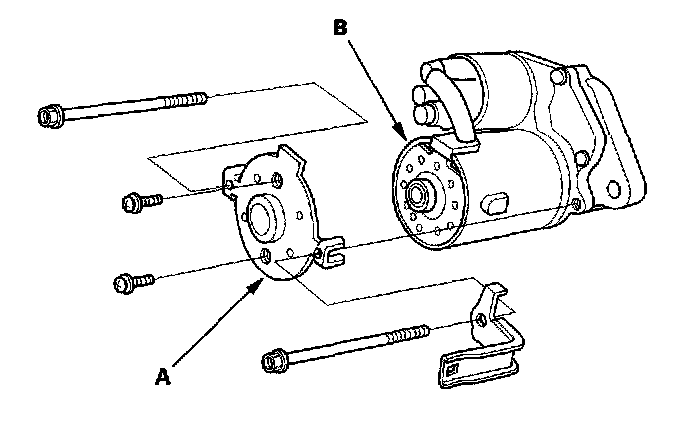 B

A