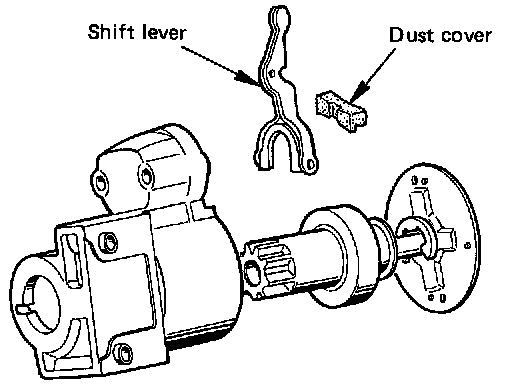 Shift lever

Dust cover