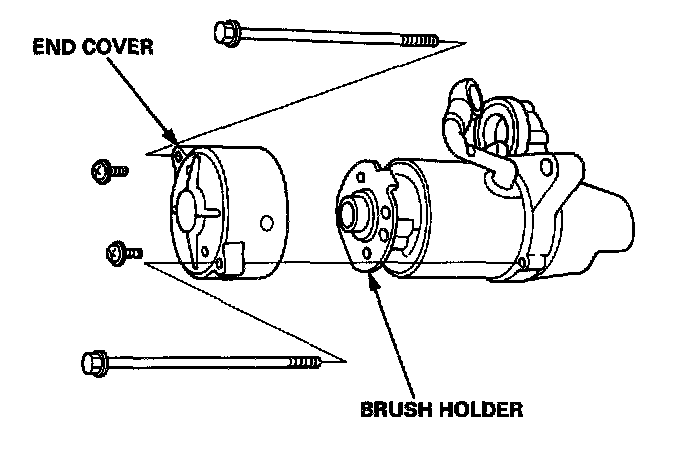 END COVER

BRUSH HOLDER