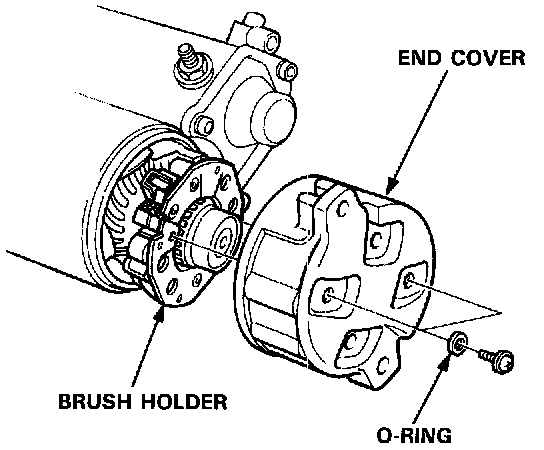 END COVER

BRUSH HOLDER

O-RING