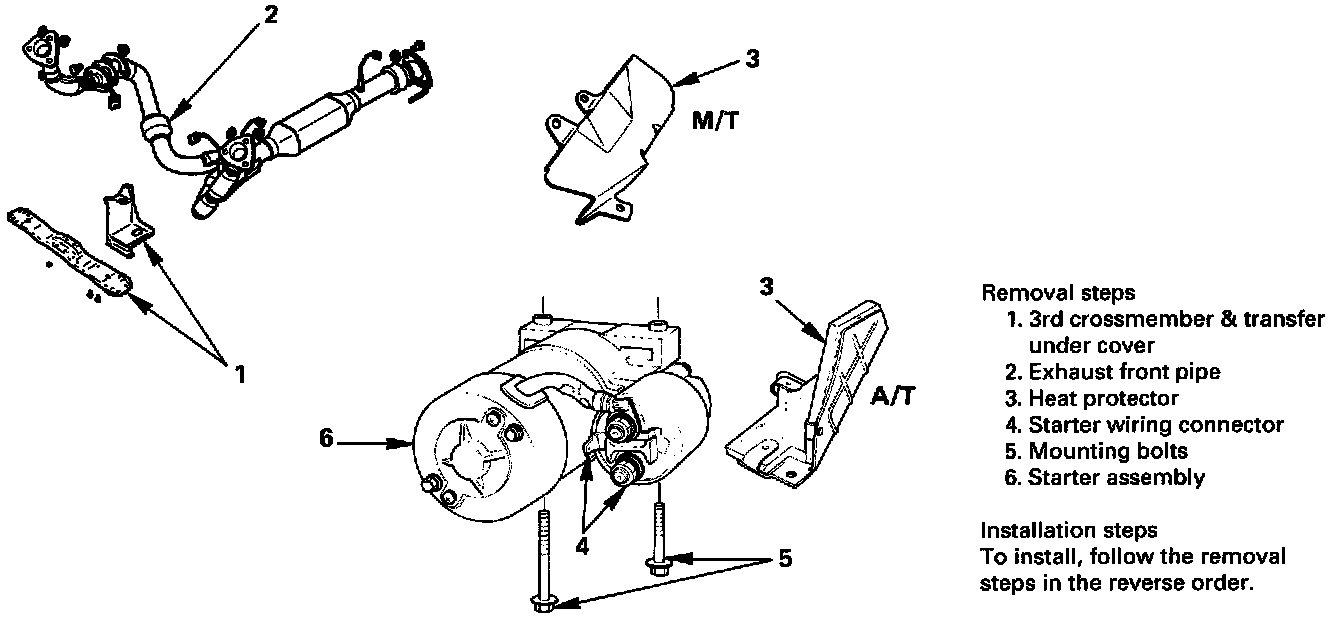 2

3

M/T

1

3

A/T

6

4

5

Removal steps
1. 3rd crossmember & transfer under cover
2. Exhaust front pipe
3. Heat protector
4. Starter wiring connector
5. Mounting bolts
6. Starter assembly

Installation steps
To install, follow the removal steps in the reverse order.