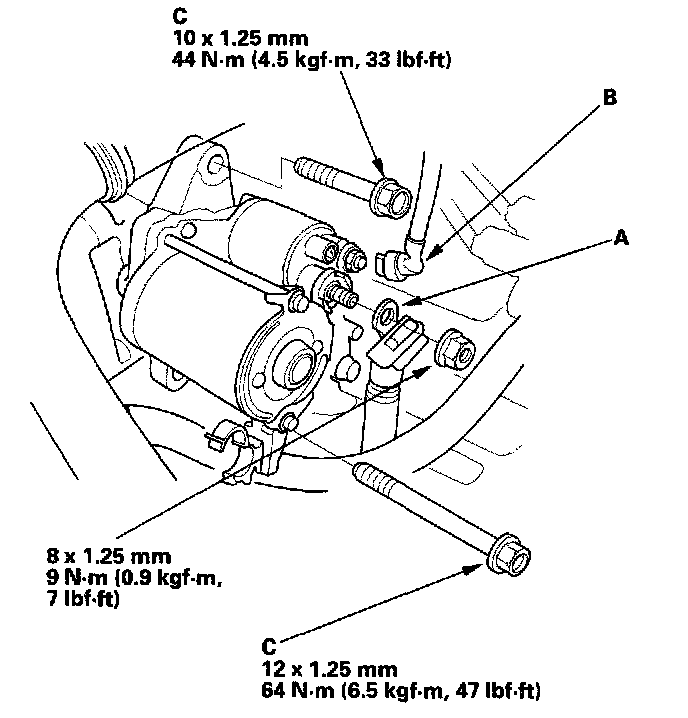 C
10 x 1.25 mm
44 N·m (4.5 kgf·m, 33 lbf·ft)

B

A

8 x 1.25 mm
9 N·m (0.9 kgf·m,
7 lbf·ft)

C
12 x 1.25 mm
64 N·m (6.5 kgf·m, 47 lbf·ft)