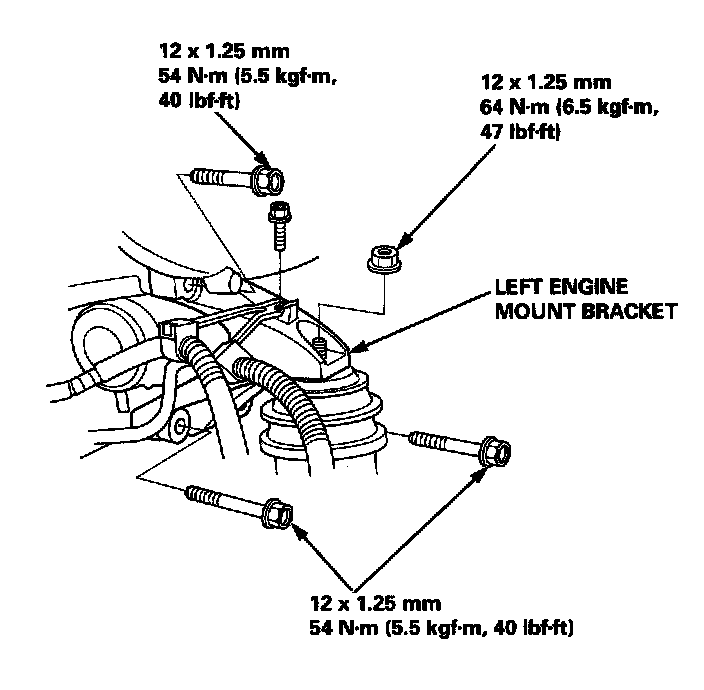 12 x 1.25 mm
54 N·m (5.5 kgf·m, 40 lbf·ft)

12 x 1.25 mm
64 N·m (6.5 kgf·m, 47 lbf·ft)

LEFT ENGINE MOUNT BRACKET

12 x 1.25 mm
54 N·m (5.5 kgf·m, 40 lbf·ft)