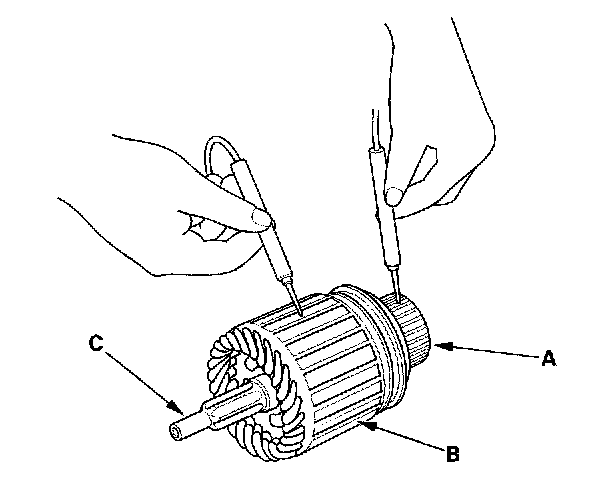 C
A
B