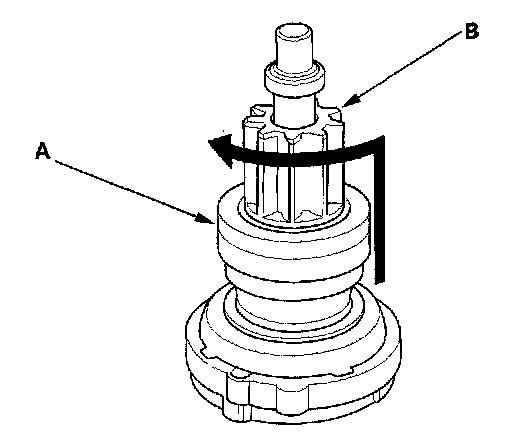 B
A