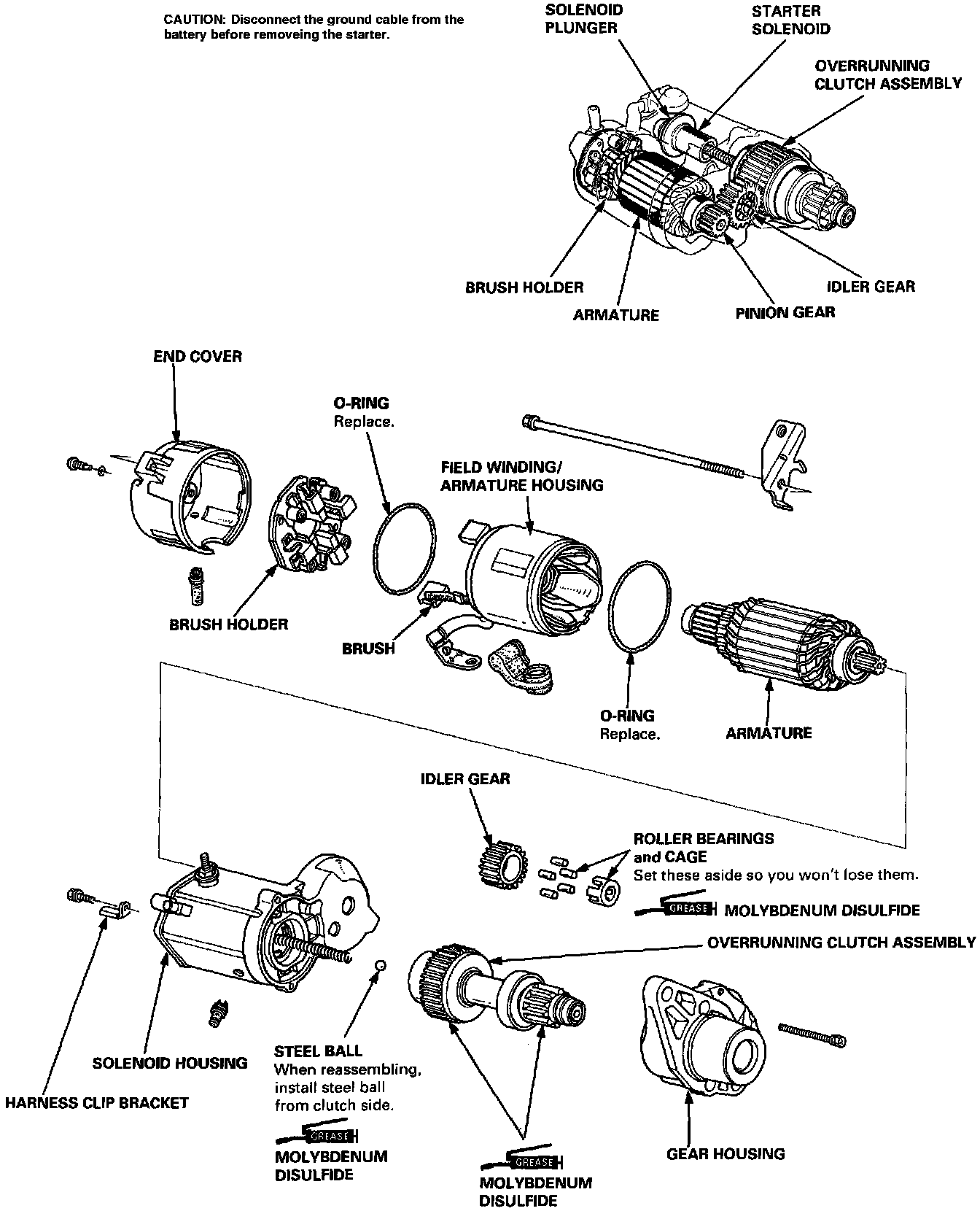 CAUTION: Disconnect the ground cable from the battery before removeing the starter.

SOLENOID PLUNGER

STARTER SOLENOID

OVERRUNNING CLUTCH ASSEMBLY

BRUSH HOLDER

ARMATURE

PINION GEAR

IDLER GEAR

END COVER

O-RING
Replace.

FIELD WINDING/ ARMATURE HOUSING

BRUSH HOLDER

BRUSH

O-RING
Replace.

ARMATURE

IDLER GEAR

ROLLER BEARINGS and CAGE
Set these aside so you won't lose them.

GREASE MOLYBDENUM DISULFIDE

OVERRUNNING CLUTCH ASSEMBLY

SOLENOID HOUSING

HARNESS CLIP BRACKET

STEEL BALL
When reassembling, install steel ball from clutch side.

GREASE
MOLYBDENUM DISULFIDE

GREASE
MOLYBDENUM DISULFIDE

GEAR HOUSING