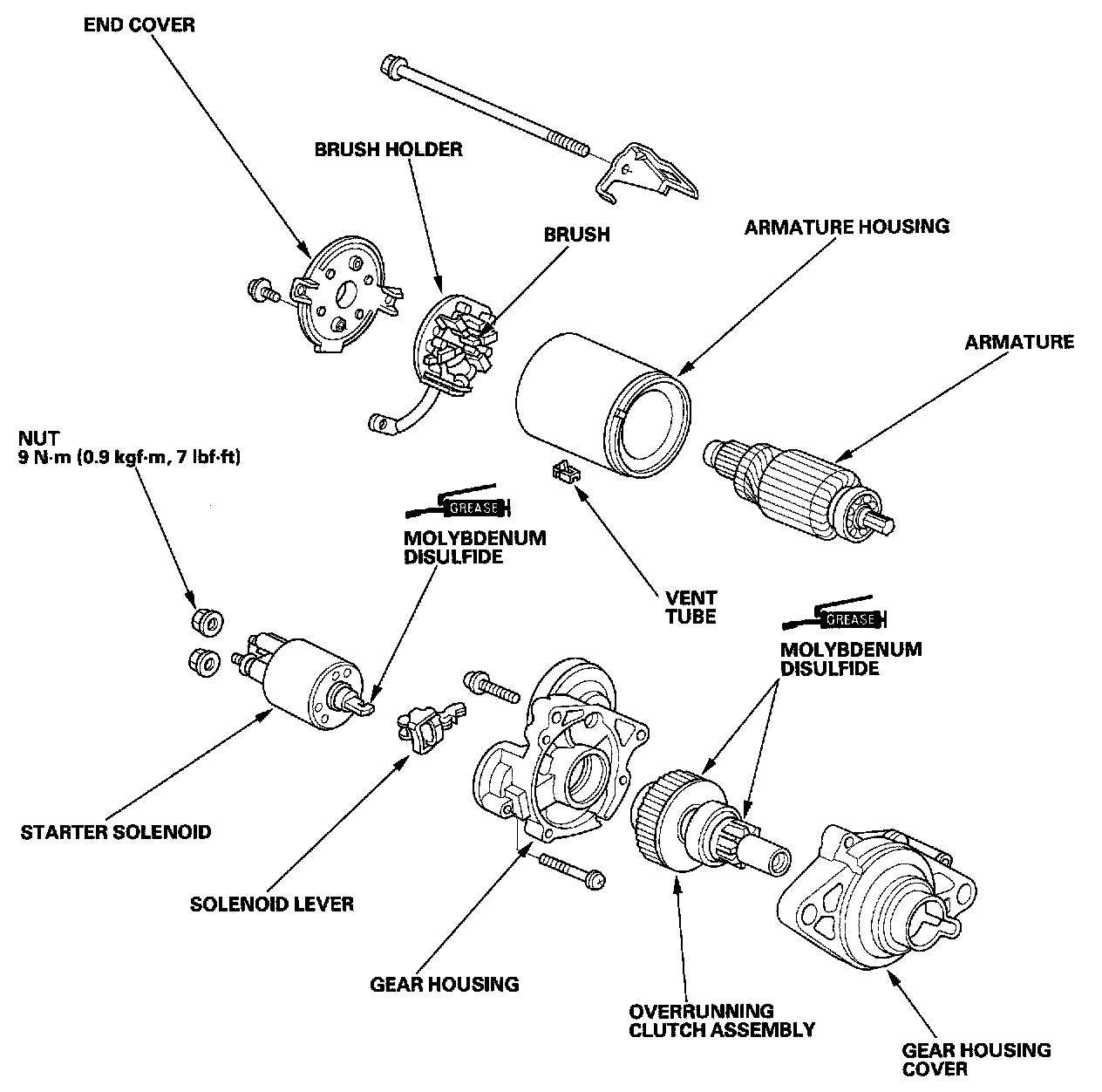 END COVER

BRUSH HOLDER

BRUSH

ARMATURE HOUSING

ARMATURE

NUT
9 N·m (0.9 kgf·m, 7 lbf·ft)

GREASE

MOLYBDENUM DISULFIDE

VENT TUBE

GREASE

MOLYBDENUM DISULFIDE

STARTER SOLENOID

SOLENOID LEVER

GEAR HOUSING

OVERRUNNING CLUTCH ASSEMBLY

GEAR HOUSING COVER