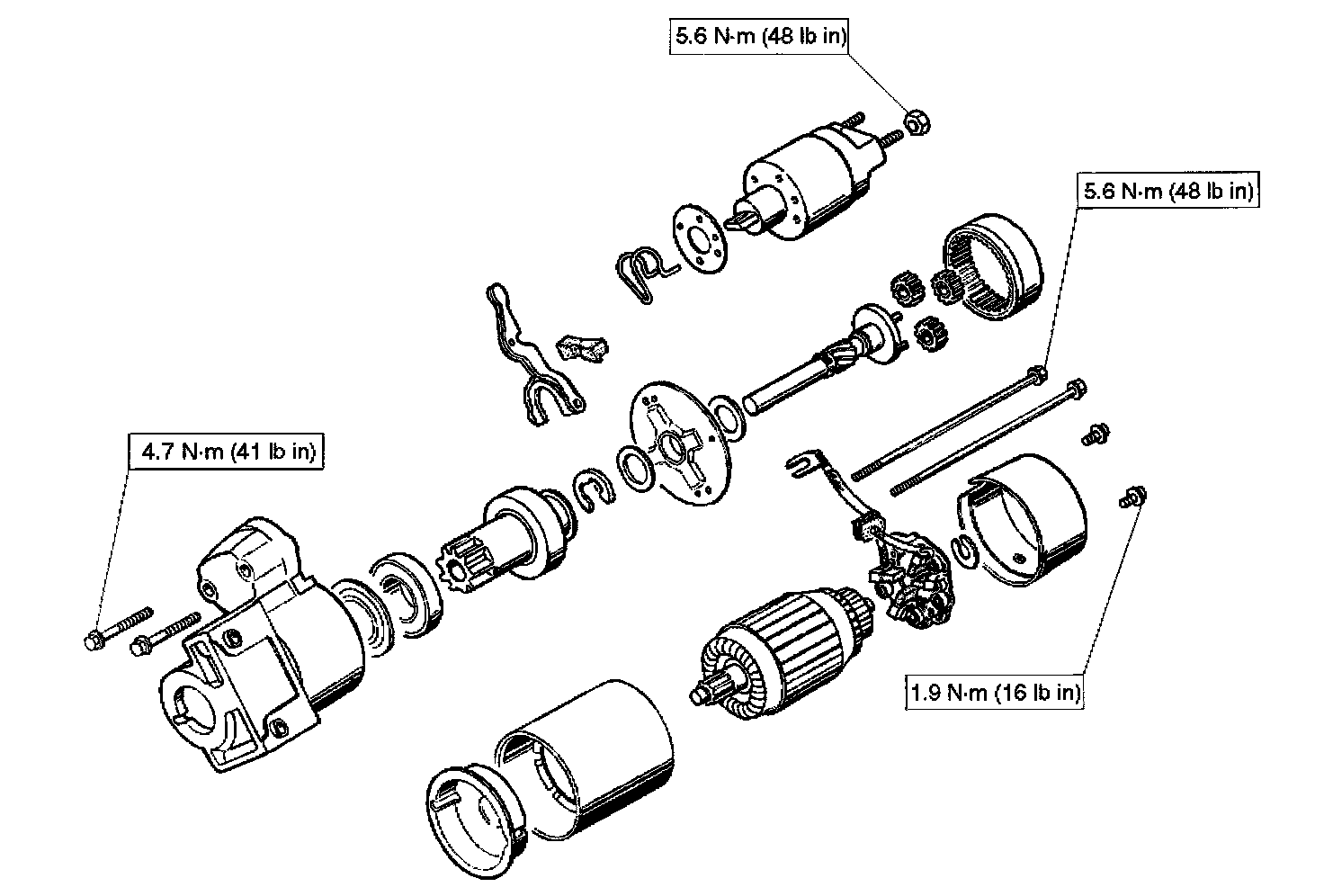 5.6 N·m (48 lb in)

5.6 N·m (48 lb in)

4.7 N·m (41 lb in)

1.9 N·m (16 lb in)