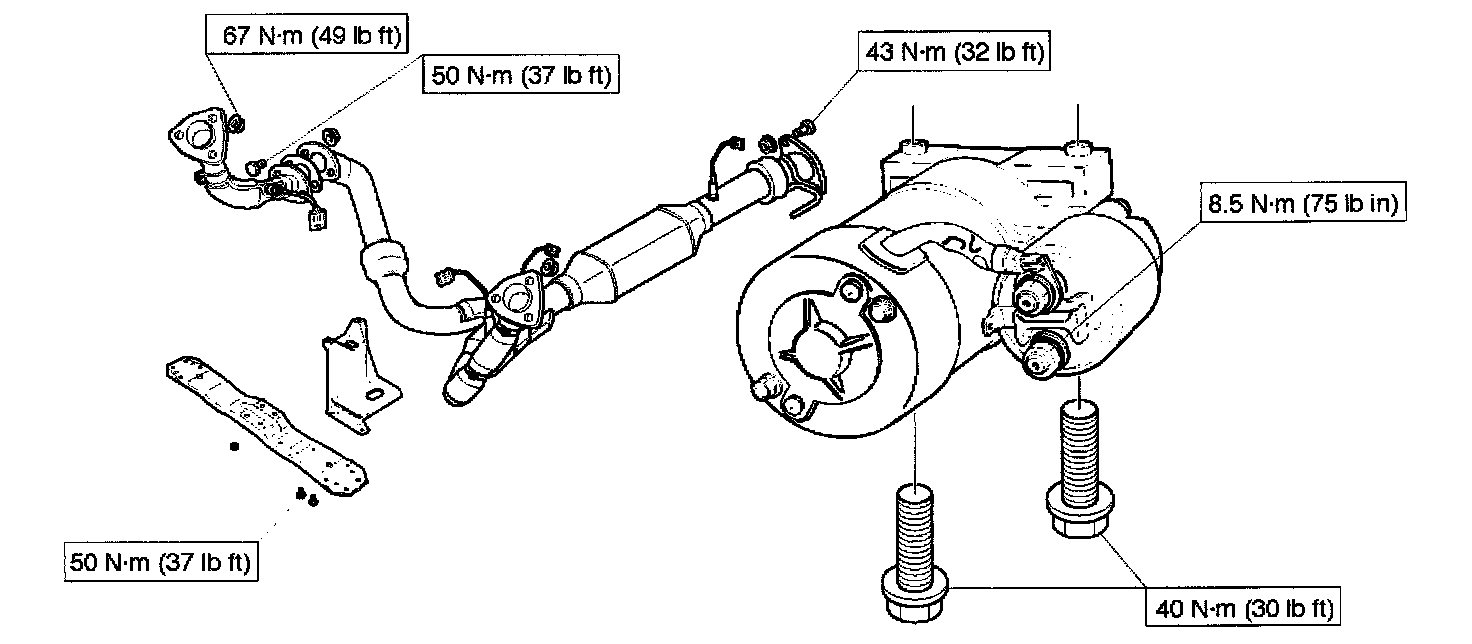 67 N·m (49 lb ft)

50 N·m (37 lb ft)

43 N·m (32 lb ft)

8.5 N·m (75 lb in)

50 N·m (37 lb ft)

40 N·m (30 lb ft)