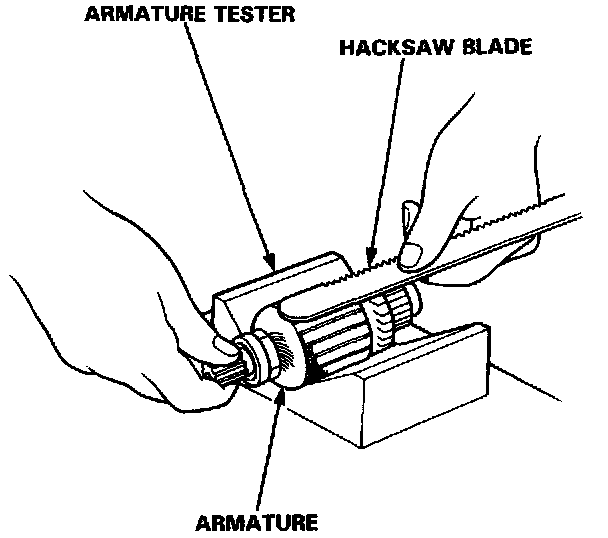 ARMATURE TESTER

HACKSAW BLADE

ARMATURE