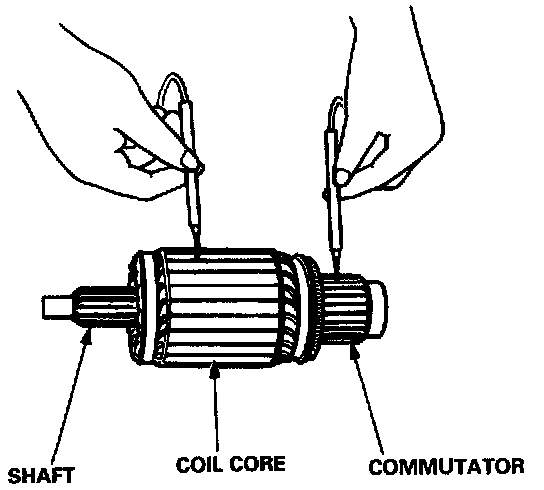 SHAFT

COIL CORE

COMMUTATOR