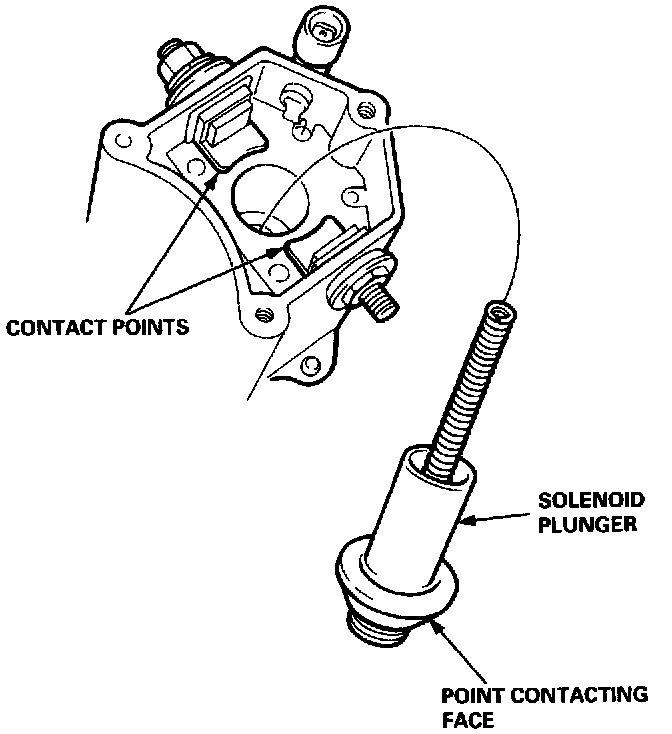 CONTACT POINTS

SOLENOID PLUNGER

POINT CONTACTING FACE