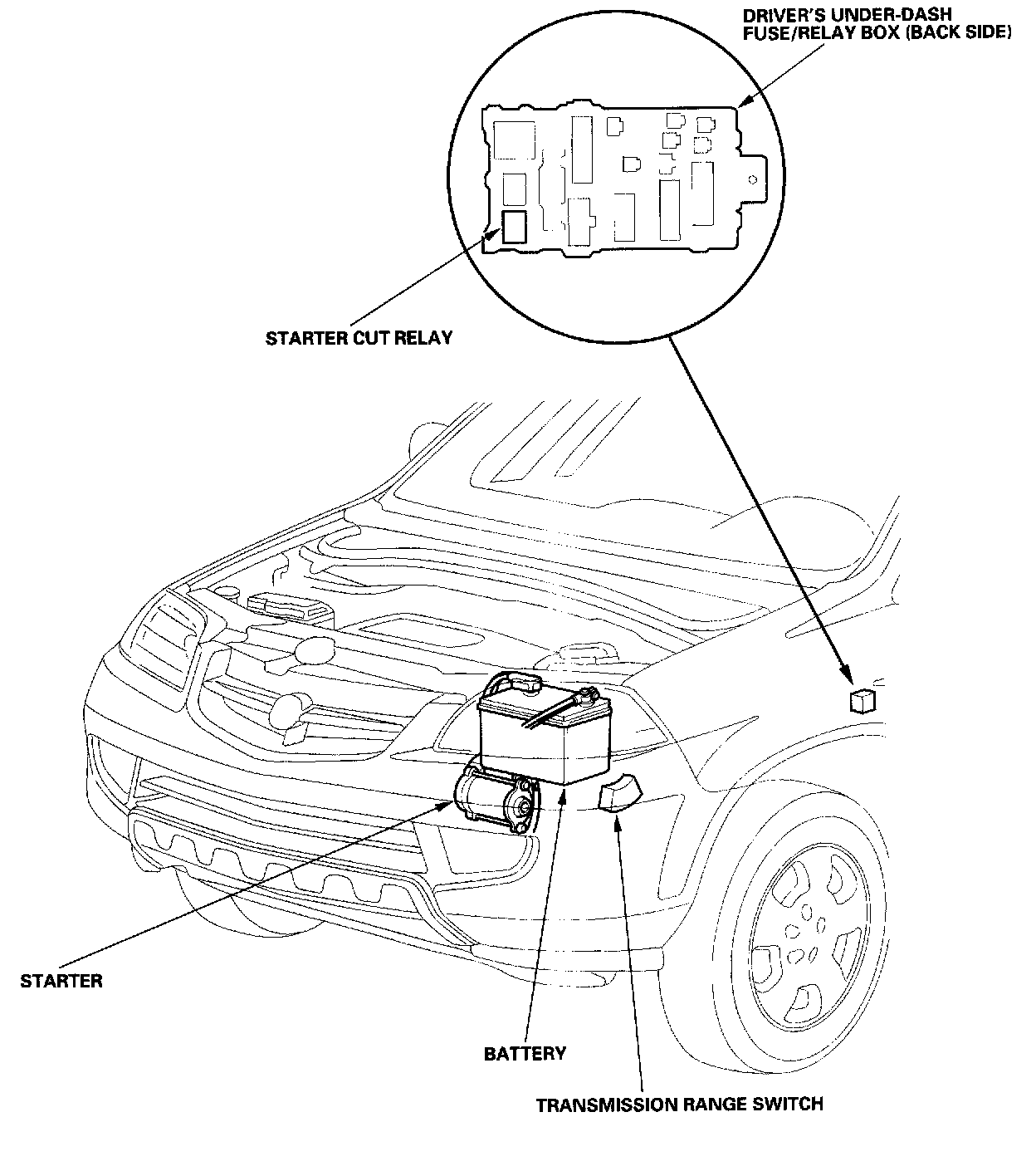 DRIVER'S UNDER-DASH FUSE/RELAY BOX (BACK SIDE)

STARTER CUT RELAY

STARTER

BATTERY

TRANSMISSION RANGE SWITCH