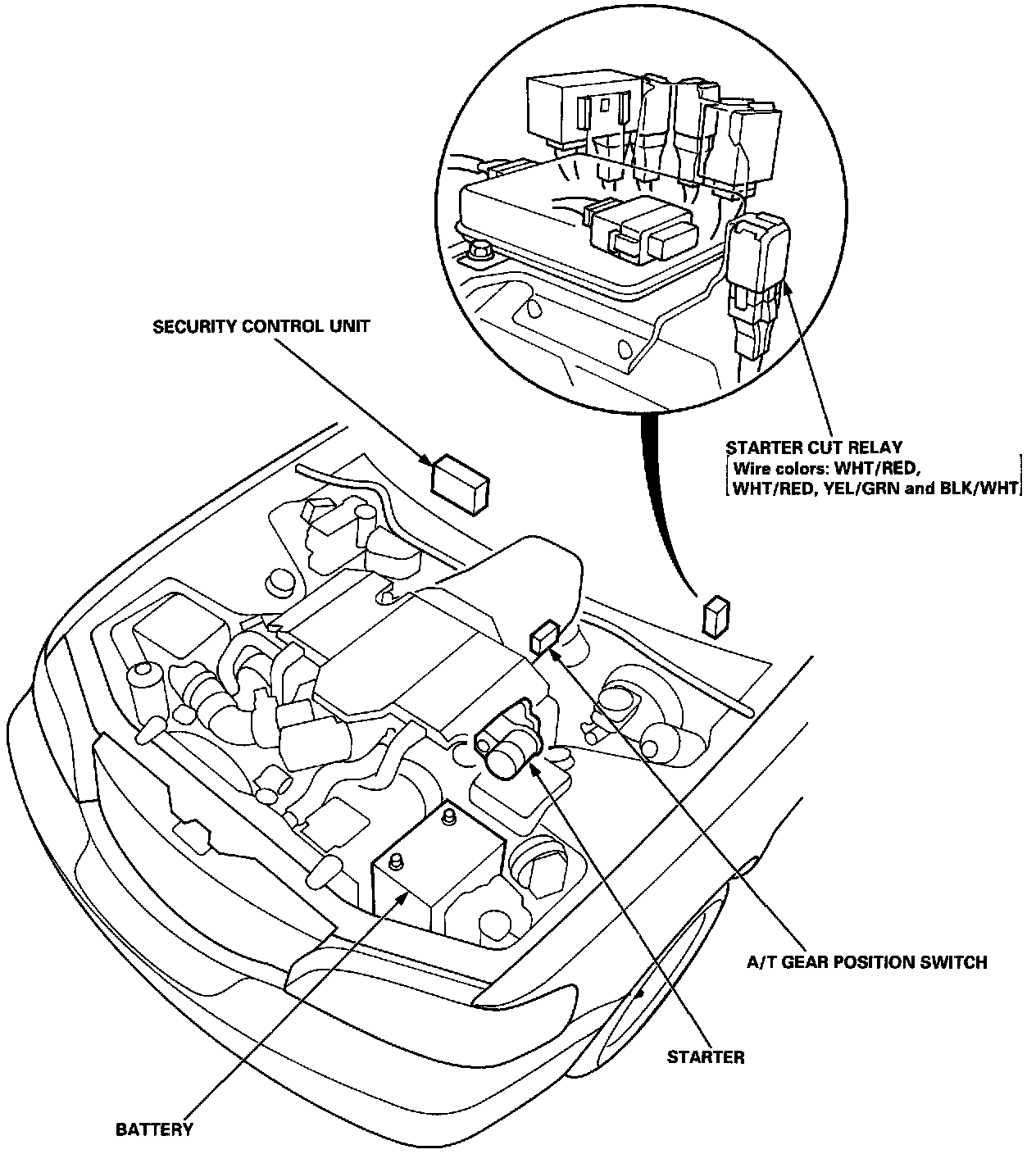 SECURITY CONTROL UNIT

STARTER CUT RELAY
[Wire colors: WHT/RED, WHT/RED, YEL/GRN and BLK/WHT]

A/T GEAR POSITION SWITCH

STARTER

BATTERY