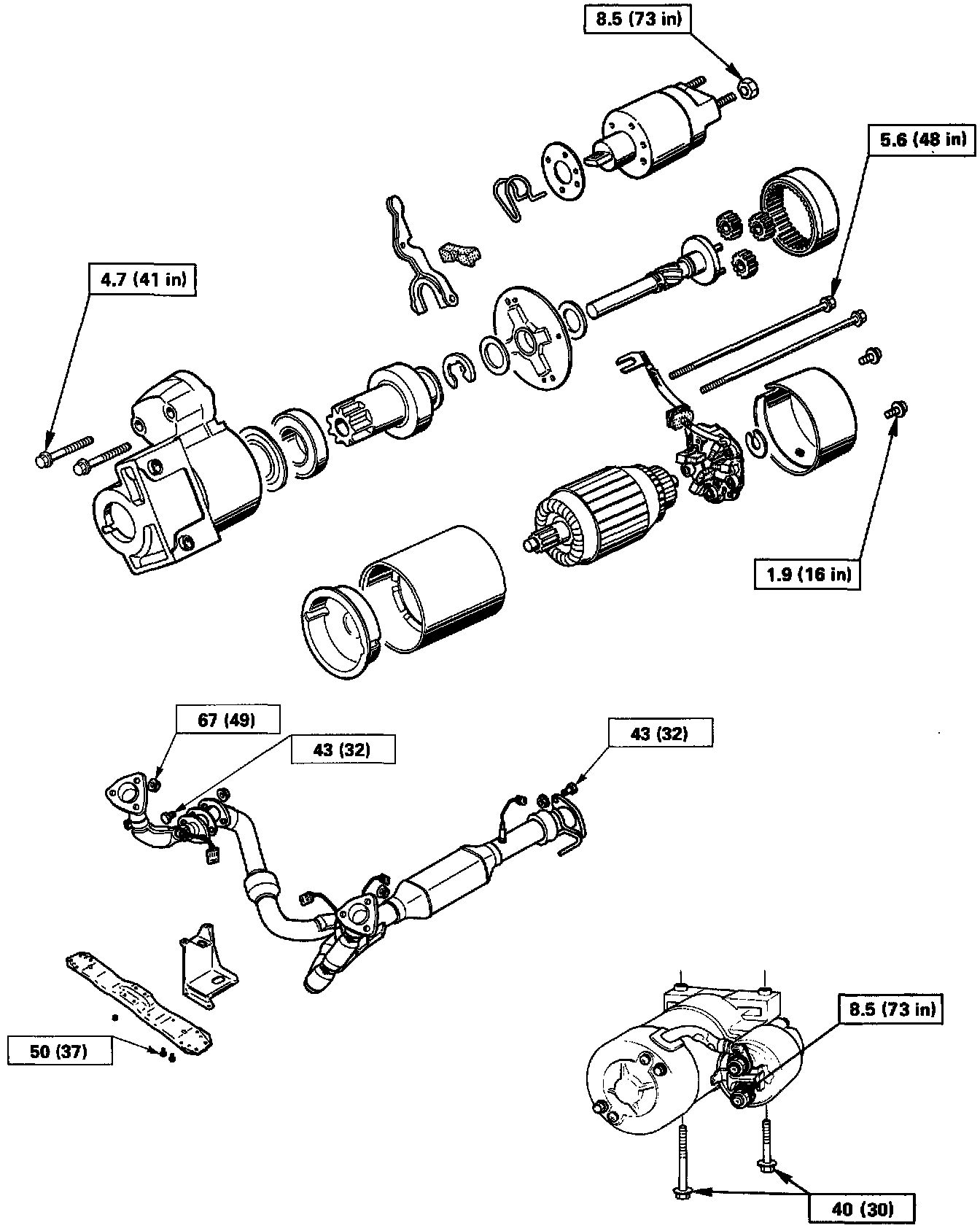 8.5 (73 in)

5.6 (48 in)

4.7 (41 in)

1.9 (16 in)

67 (49)

43 (32)

43 (32)

50 (37)

8.5 (73 in)

40 (30)